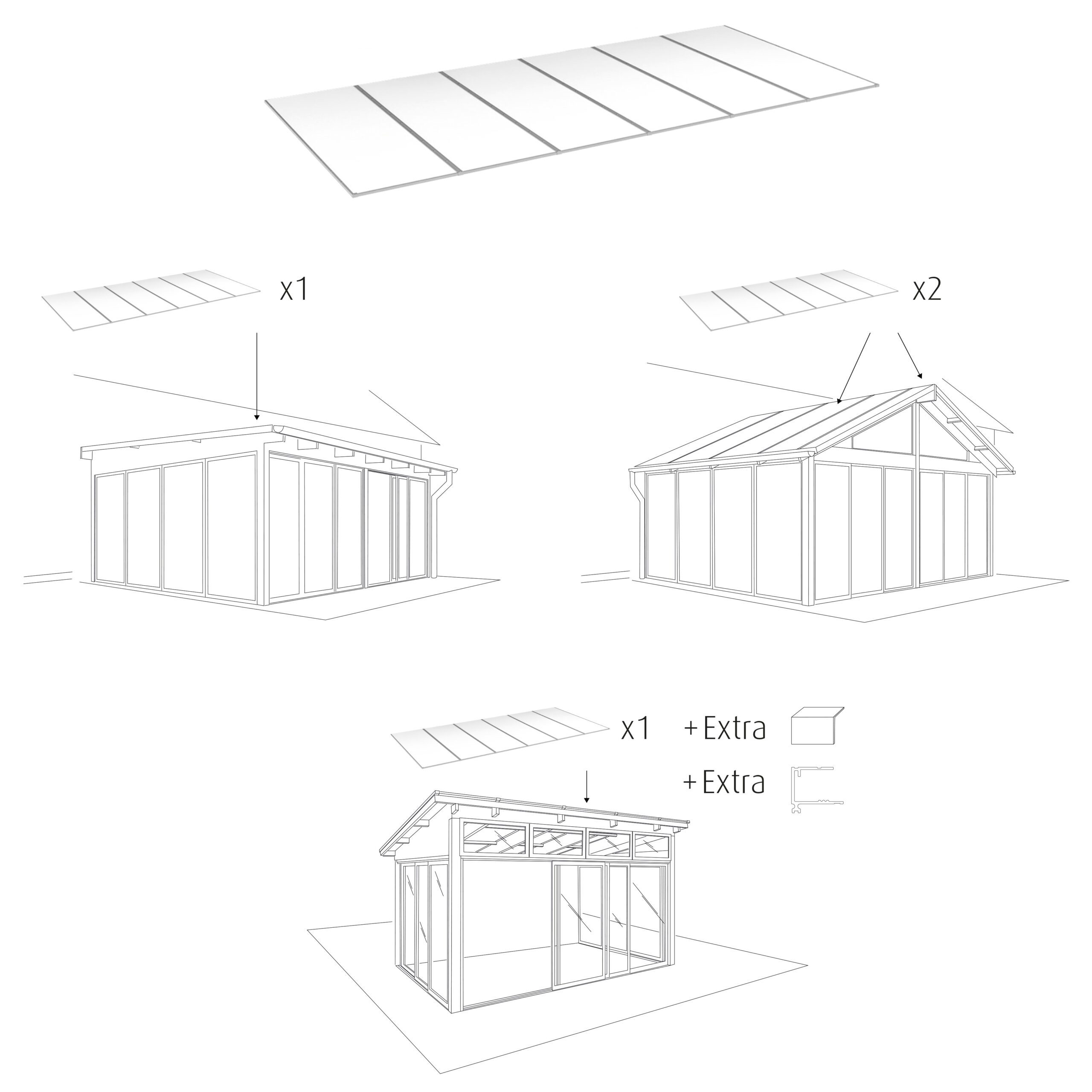 x1

x2

x1

+ Extra

+ Extra