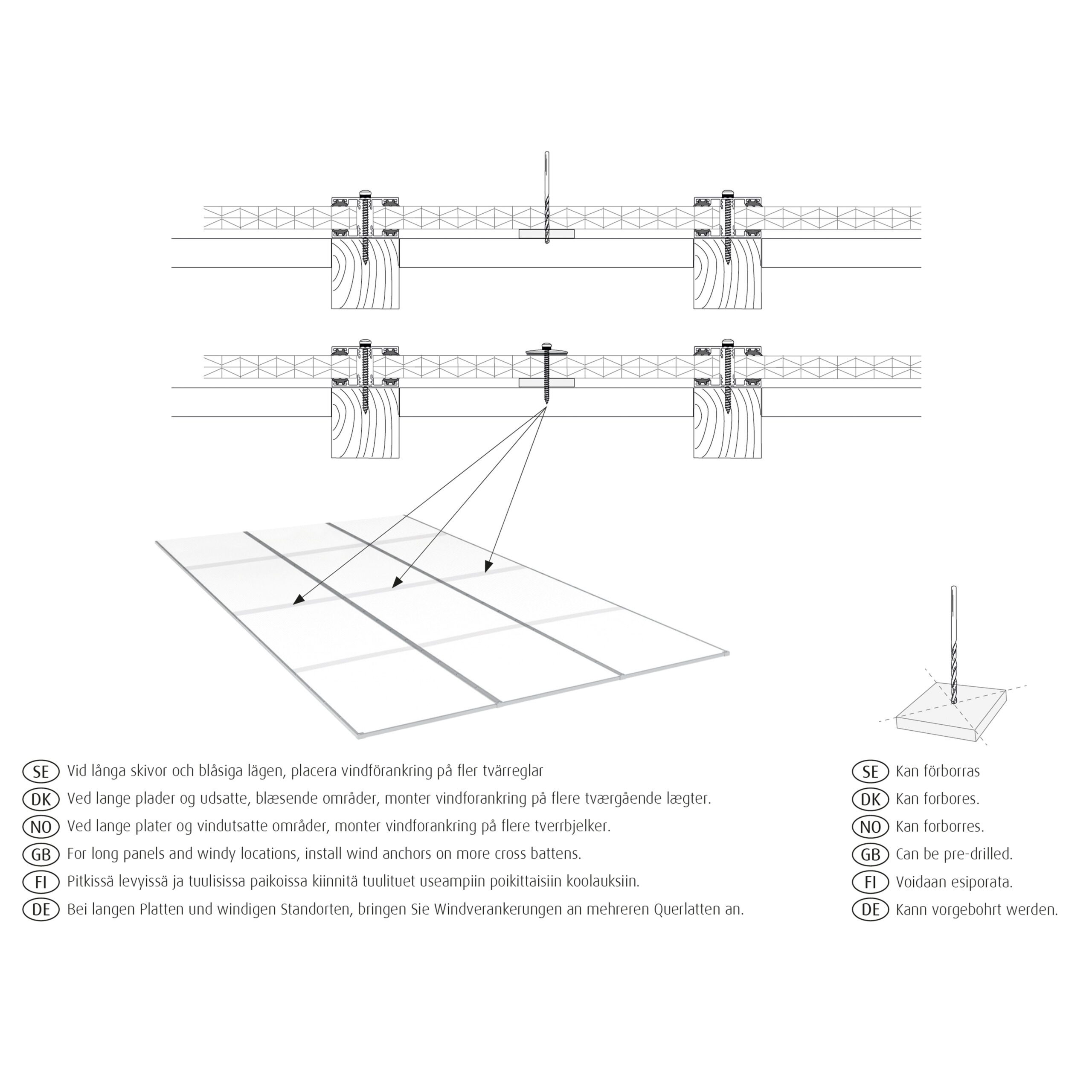 SE Vid långa skivor och blåsiga lägen, placera vindförankring på fler tvärreglar
DK Ved lange plader og udsatte, blæsende områder, monter vindforankring på flere tværgående lægter.
NO Ved lange plater og vindutsatte områder, monter vindforankring på flere tverrbjelker.
GB For long panels and windy locations, install wind anchors on more cross battens.
FI Pitkissä levyissä ja tuulisissa paikoissa kiinnitä tuulituet useampiin poikittaisiin koolauksiin.
DE Bei langen Platten und windigen Standorten, bringen Sie Windverankerungen an mehreren Querlatten an.

SE Kan förborras
DK Kan forbores.
NO Kan forborres.
GB Can be pre-drilled.
FI Voidaan esiporata.
DE Kann vorgebohrt werden.