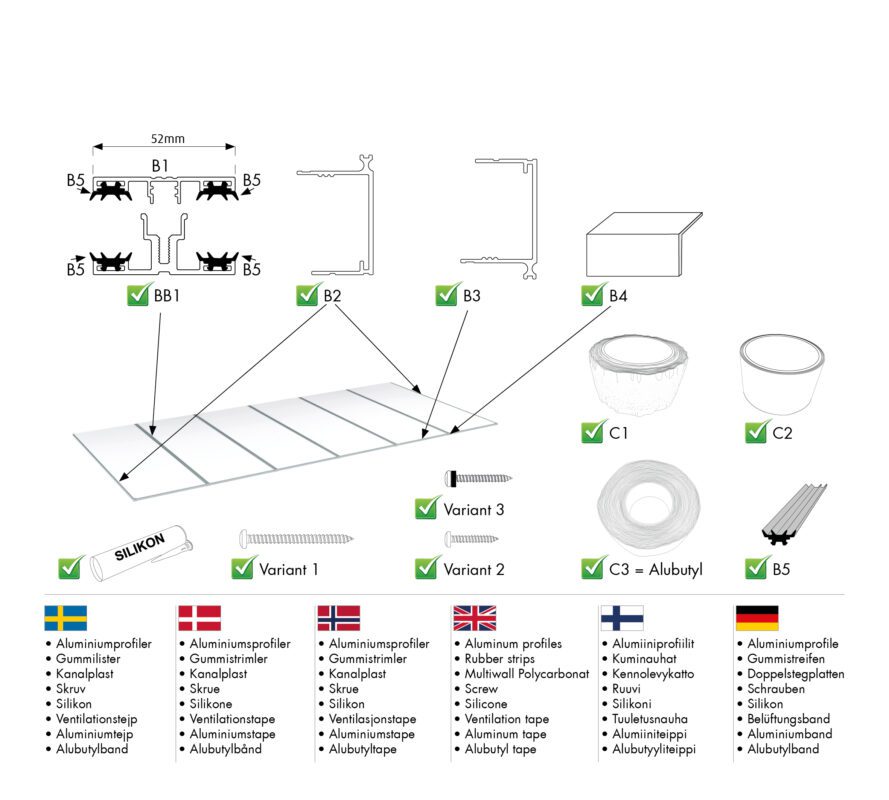 52mm

B1

B5 B5

B5 B5

BB1 B2 B3 B4

C1 C2

Variant 3

SILIKON

Variant 1 Variant 2 C3 = Alubutyl B5

• Aluminiumprofiler
• Gummilister
• Kanalplast
• Skruv
• Silikon
• Ventilationstejp
• Aluminiumtejp
• Alubutylband

• Aluminiumsprofiler
• Gummistrimler
• Kanalplast
• Skrue
• Silikone
• Ventilationstape
• Aluminiumstape
• Alubutylbånd

• Aluminiumsprofiler
• Gummistrimler
• Kanalplast
• Skrue
• Silikon
• Ventilasjonstape
• Aluminiumstape
• Alubutyltape

• Aluminum profiles
• Rubber strips
• Multiwall Polycarbonat
• Screw
• Silicone
• Ventilation tape
• Aluminum tape
• Alubutyl tape

• Alumiiniprofiilit
• Kuminauhat
• Kennolevykatto
• Ruuvi
• Silikoni
• Tuuletusnauha
• Alumiiniteippi
• Alubutyyliteippi

• Aluminiumprofile
• Gummistreifen
• Doppelstegplatten
• Schrauben
• Silikon
• Belüftungsband
• Aluminiumband
• Alubutylband